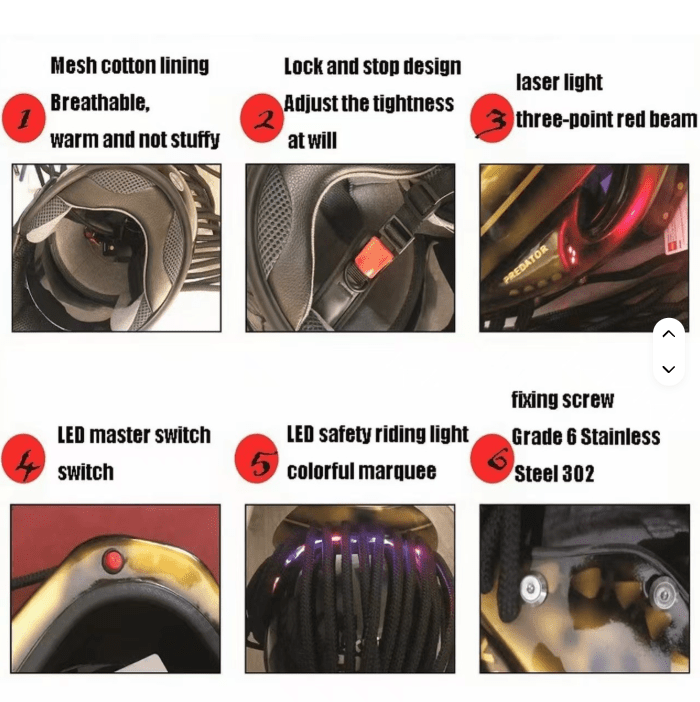 1
Mesh cotton lining
Breathable,
warm and not stuffy

2
Lock and stop design
Adjust the tightness
at will

3
laser light
three-point red beam

PREDATOR

4
LED master switch
switch

5
LED safety riding light
colorful marquee

6
fixing screw
Grade 6 Stainless
Steel 302